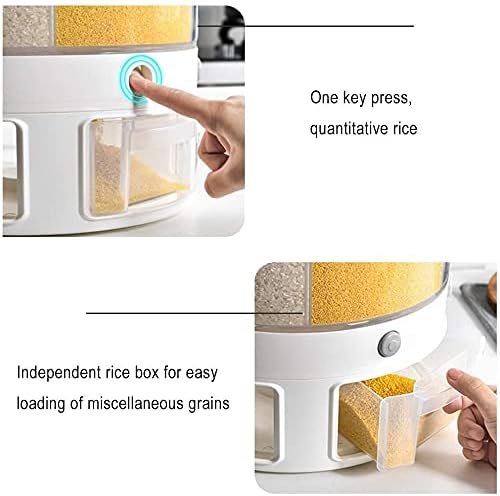 One key press,
quantitative rice

Independent rice box for easy
loading of miscellaneous grains