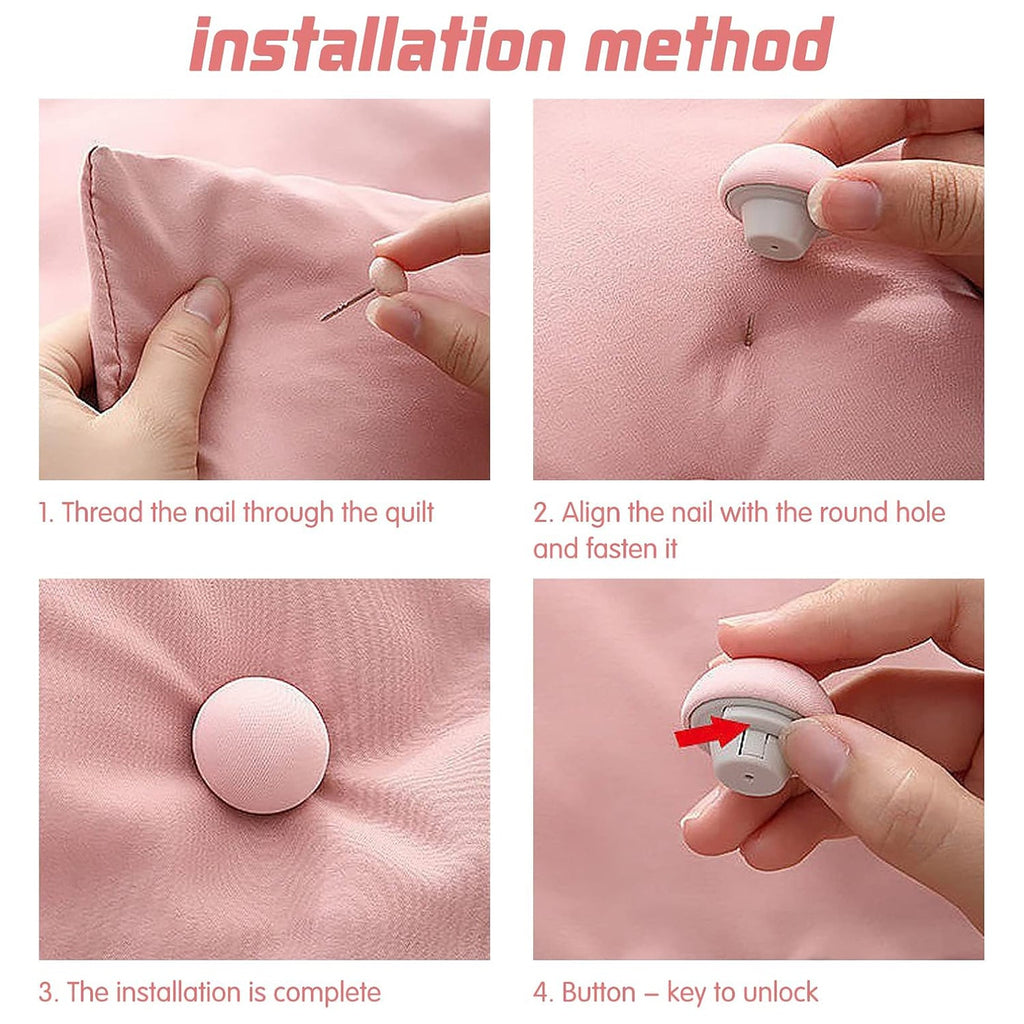 installation method

1. Thread the nail through the quilt

2. Align the nail with the round hole and fasten it

3. The installation is complete

4. Button – key to unlock