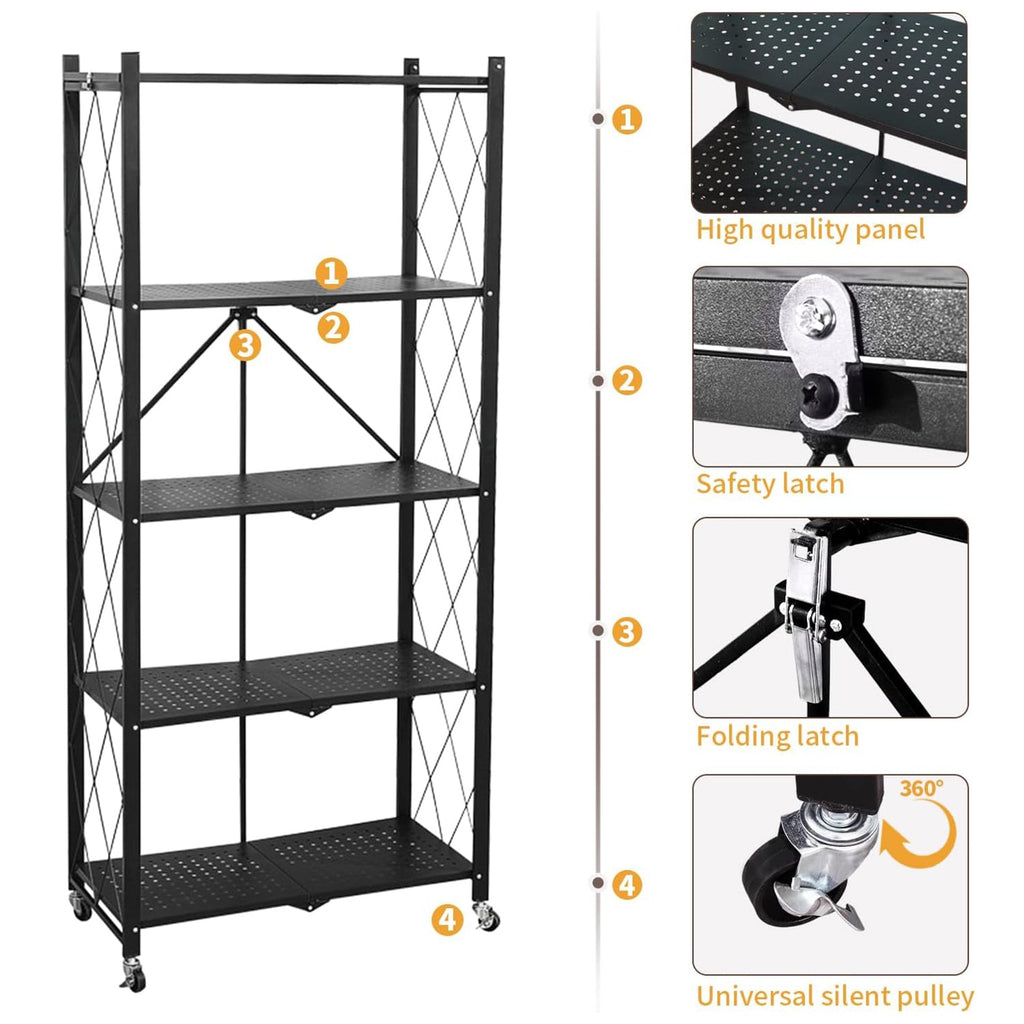 1
2
3
4

1
High quality panel

2
Safety latch

3
Folding latch

4
360°
Universal silent pulley