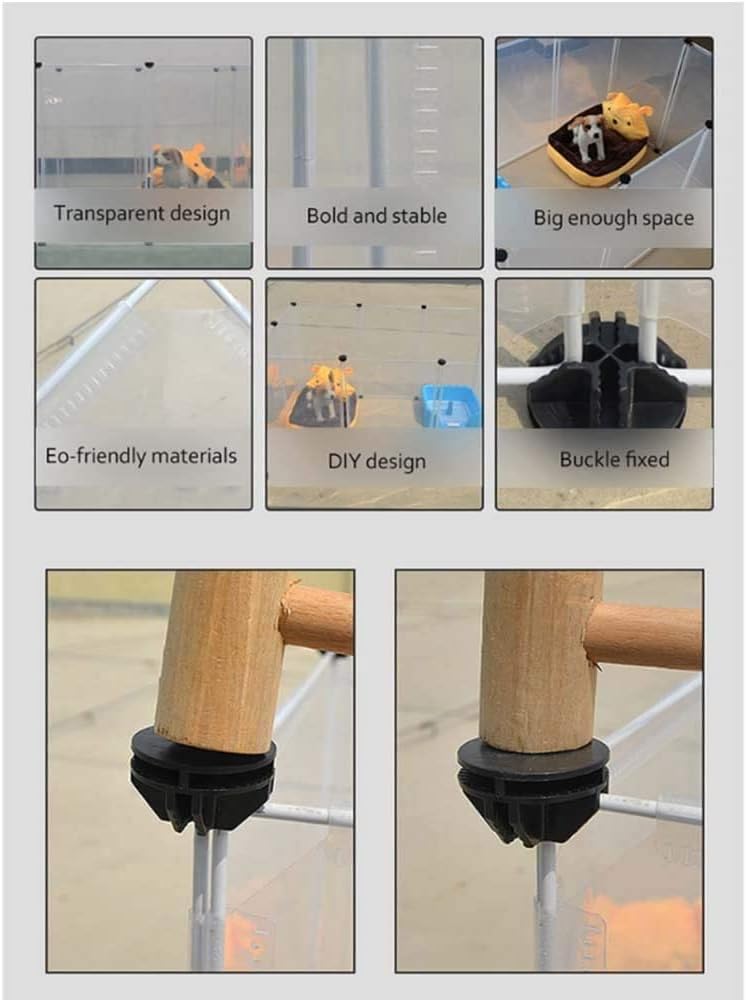 Transparent design

Bold and stable

Big enough space

Eo-friendly materials

DIY design

Buckle fixed