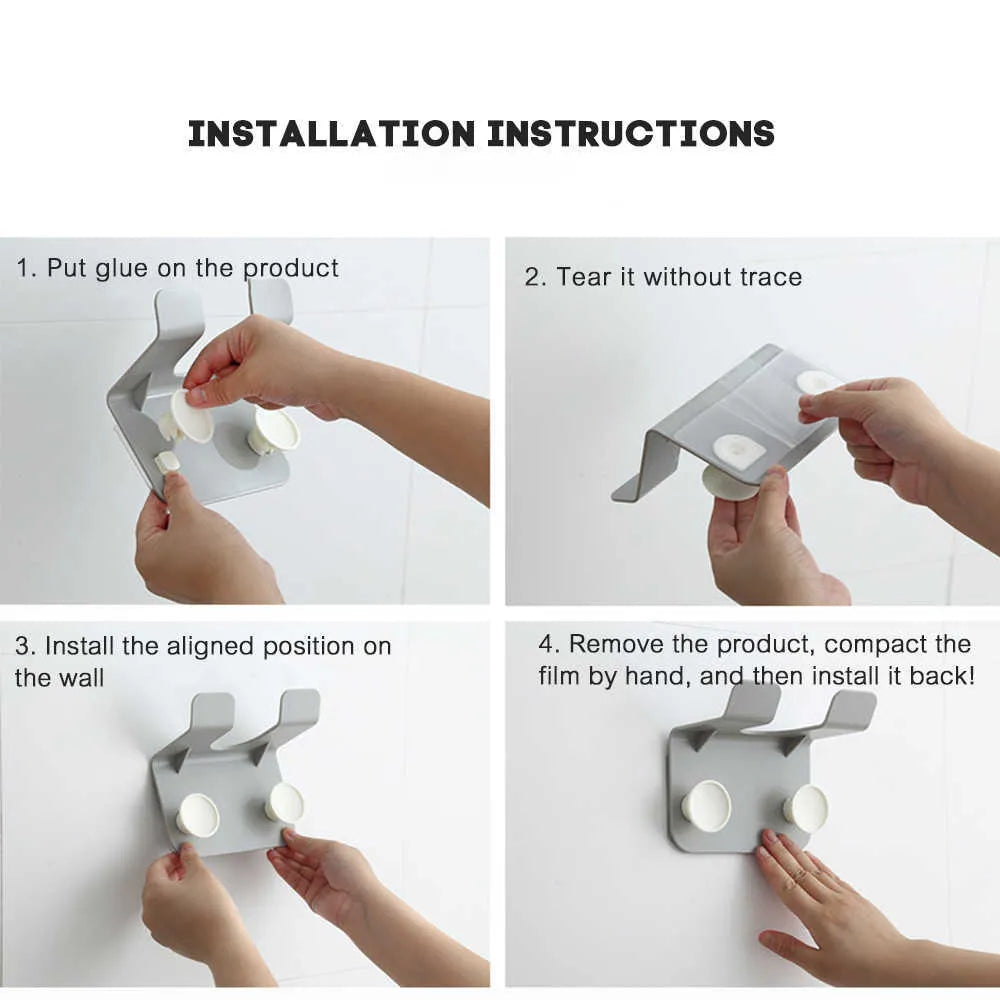 INSTALLATION INSTRUCTIONS

1. Put glue on the product

2. Tear it without trace

3. Install the aligned position on the wall

4. Remove the product, compact the film by hand, and then install it back!