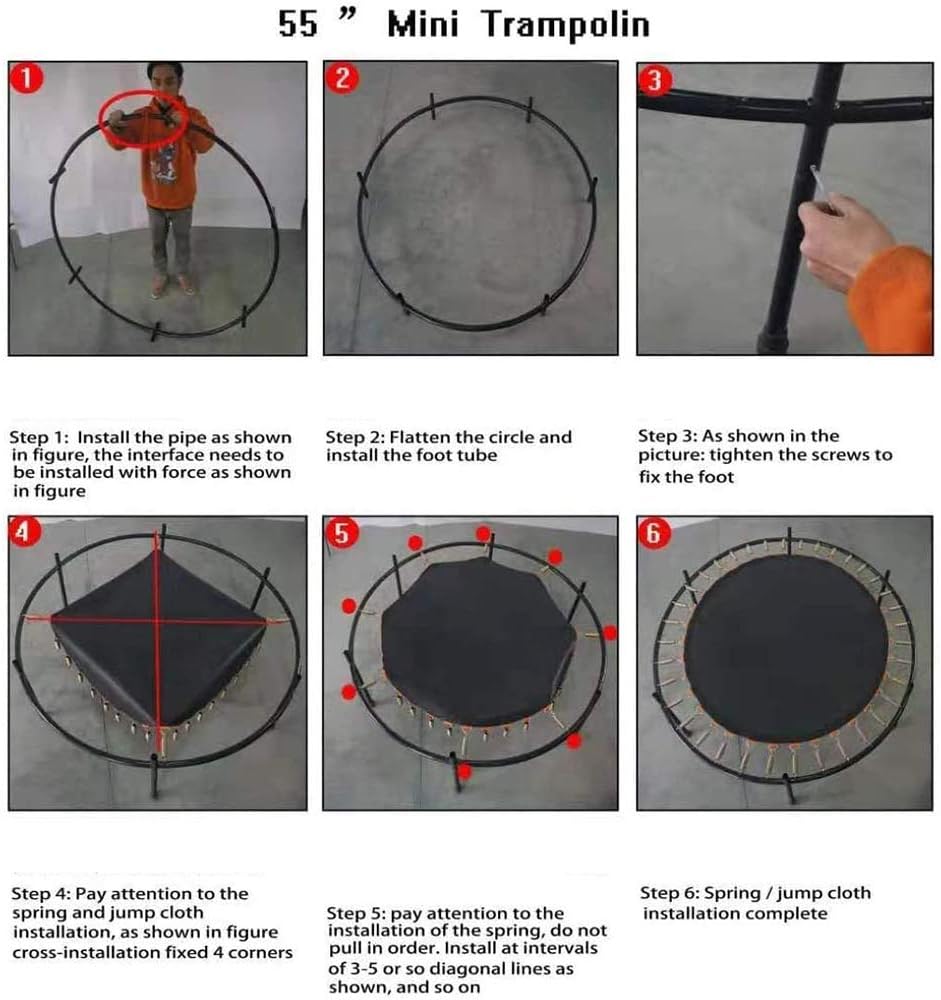 55 ” Mini Trampolin

1

2

3

Step 1: Install the pipe as shown in figure, the interface needs to be installed with force as shown in figure

Step 2: Flatten the circle and install the foot tube

Step 3: As shown in the picture: tighten the screws to fix the foot

4

5

6

Step 4: Pay attention to the spring and jump cloth installation, as shown in figure cross-installation fixed 4 corners

Step 5: pay attention to the installation of the spring, do not pull in order. Install at intervals of 3-5 or so diagonal lines as shown, and so on

Step 6: Spring / jump cloth installation complete