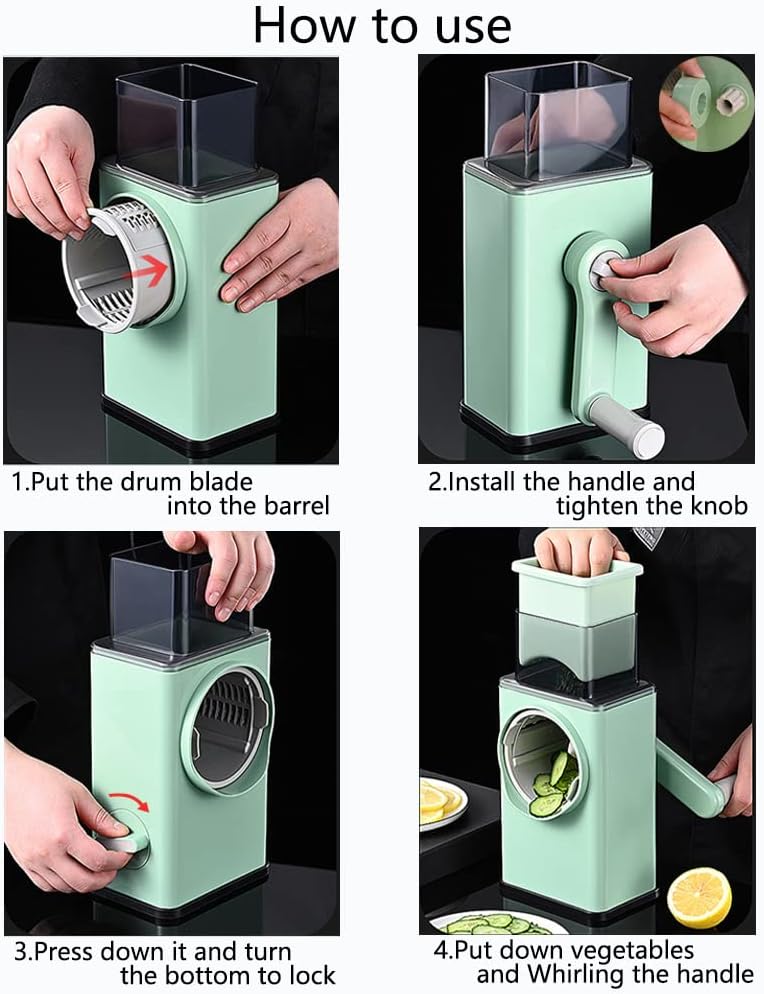 How to use

1.Put the drum blade into the barrel

2.Install the handle and tighten the knob

3.Press down it and turn the bottom to lock

4.Put down vegetables and Whirling the handle