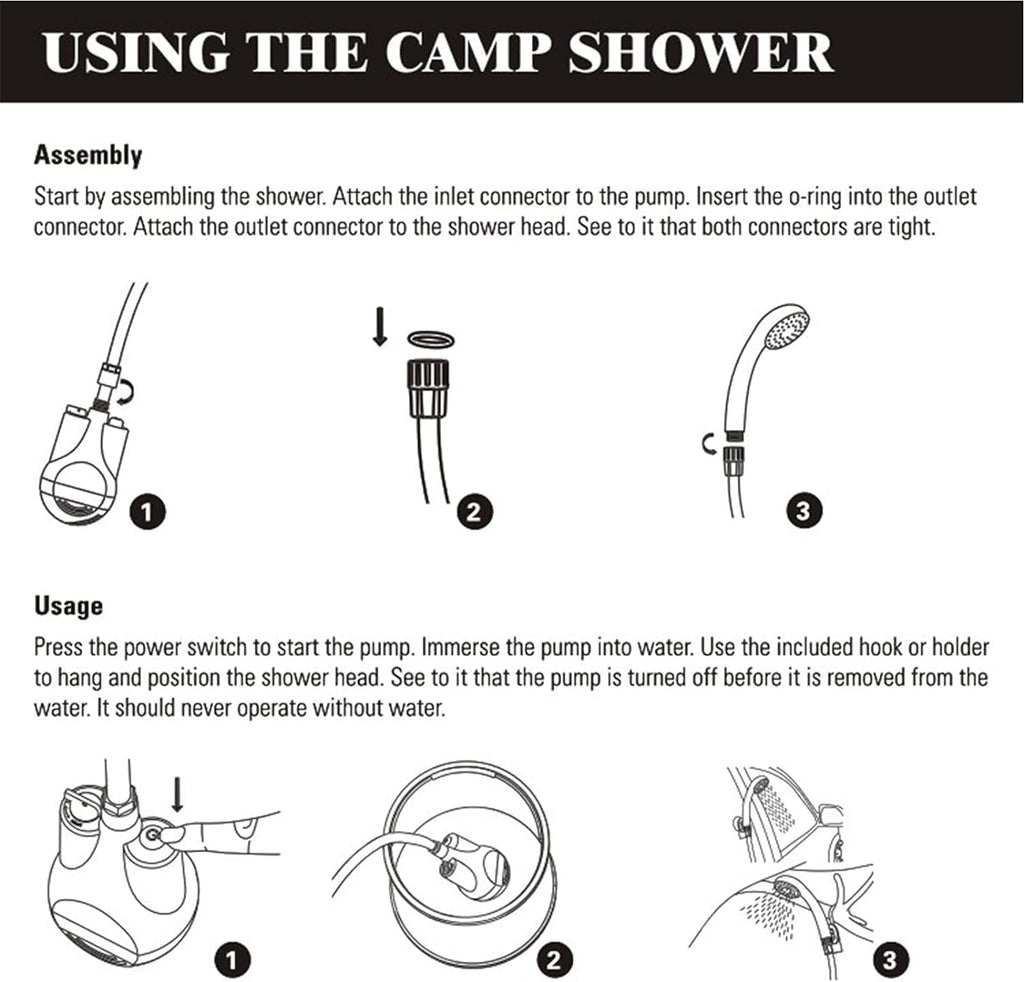 USING THE CAMP SHOWER

Assembly
Start by assembling the shower. Attach the inlet connector to the pump. Insert the o-ring into the outlet connector. Attach the outlet connector to the shower head. See to it that both connectors are tight.

1

2

3

Usage
Press the power switch to start the pump. Immerse the pump into water. Use the included hook or holder to hang and position the shower head. See to it that the pump is turned off before it is removed from the water. It should never operate without water.

1

2

3