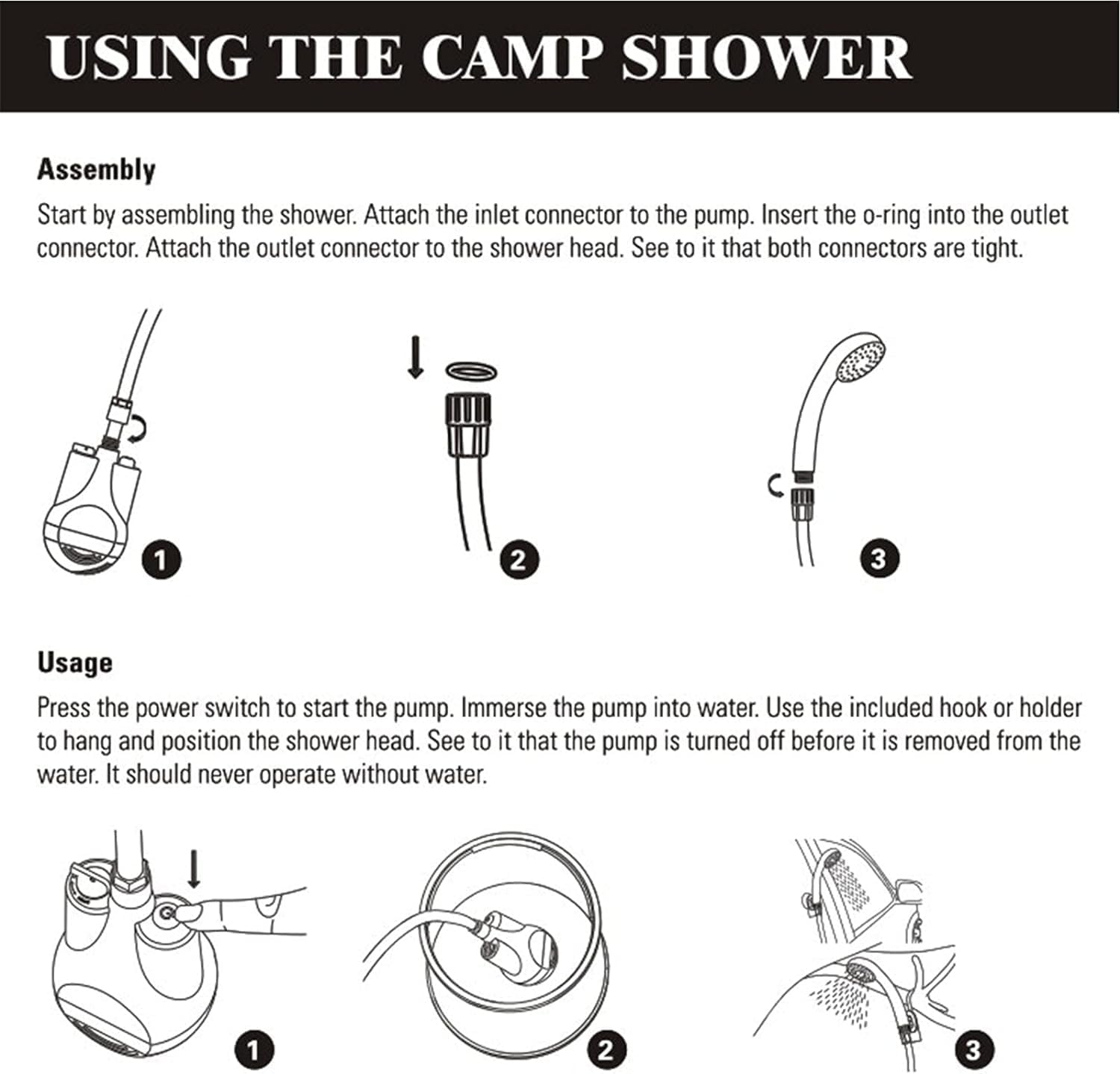 USING THE CAMP SHOWER

Assembly

Start by assembling the shower. Attach the inlet connector to the pump. Insert the o-ring into the outlet connector. Attach the outlet connector to the shower head. See to it that both connectors are tight.

1

2

3

Usage

Press the power switch to start the pump. Immerse the pump into water. Use the included hook or holder to hang and position the shower head. See to it that the pump is turned off before it is removed from the water. It should never operate without water.

1

2

3