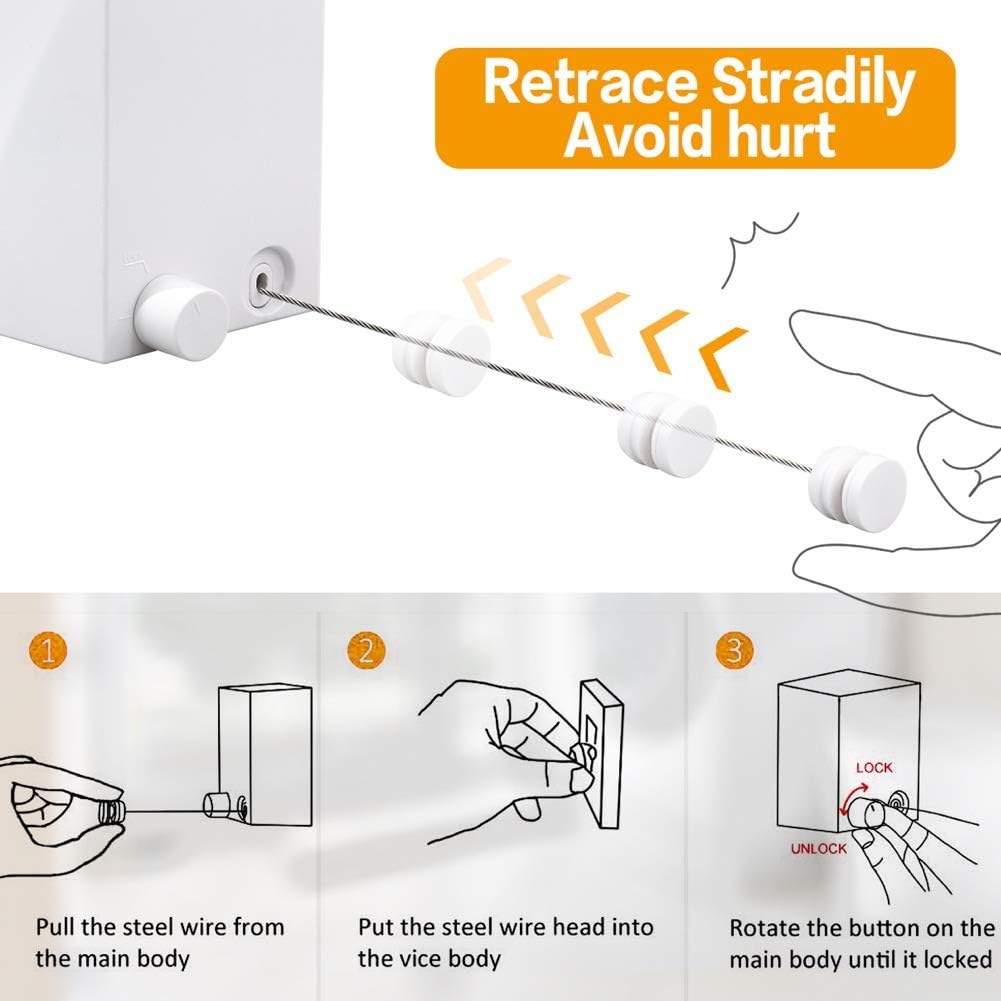 Retrace Stradily
Avoid hurt

1

Pull the steel wire from the main body

2

Put the steel wire head into the vice body

3

LOCK

UNLOCK

Rotate the button on the main body until it locked