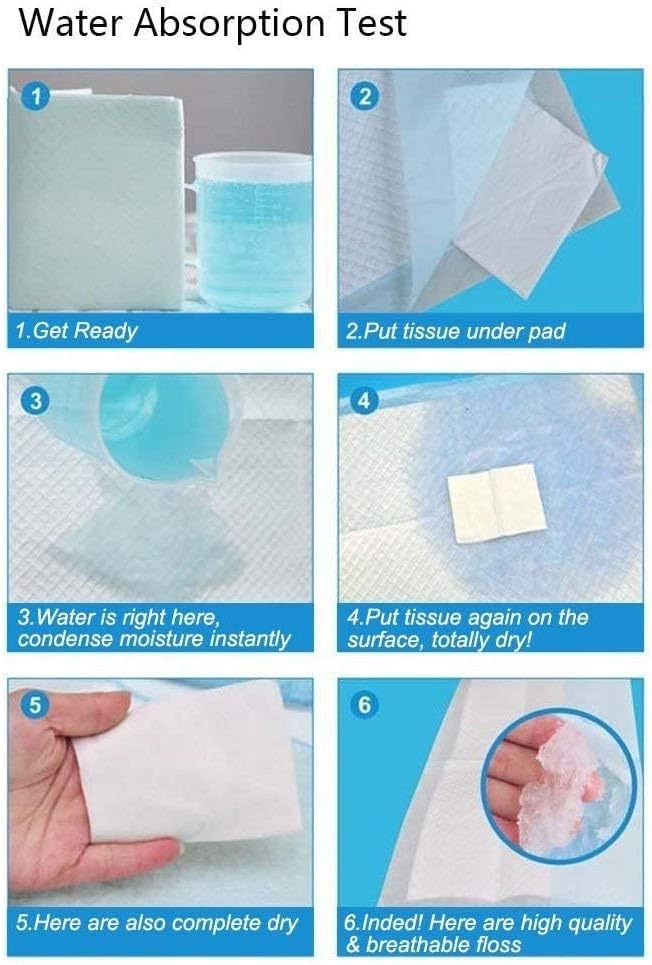 Water Absorption Test

1

1.Get Ready

2

2.Put tissue under pad

3

3.Water is right here, condense moisture instantly

4

4.Put tissue again on the surface, totally dry!

5

5.Here are also complete dry

6

6.Inded! Here are high quality & breathable floss