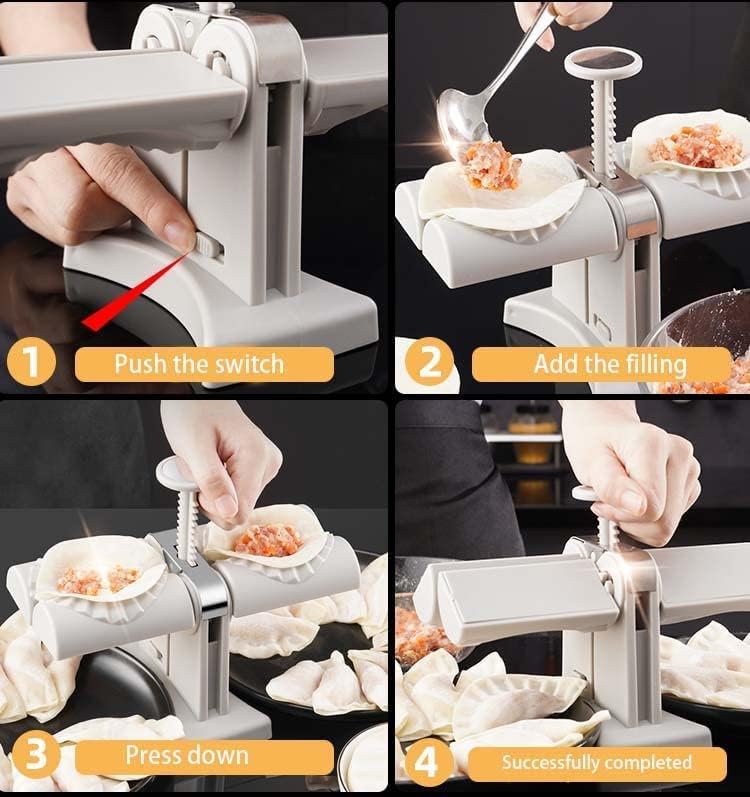 1 Push the switch

2 Add the filling

3 Press down

4 Successfully completed