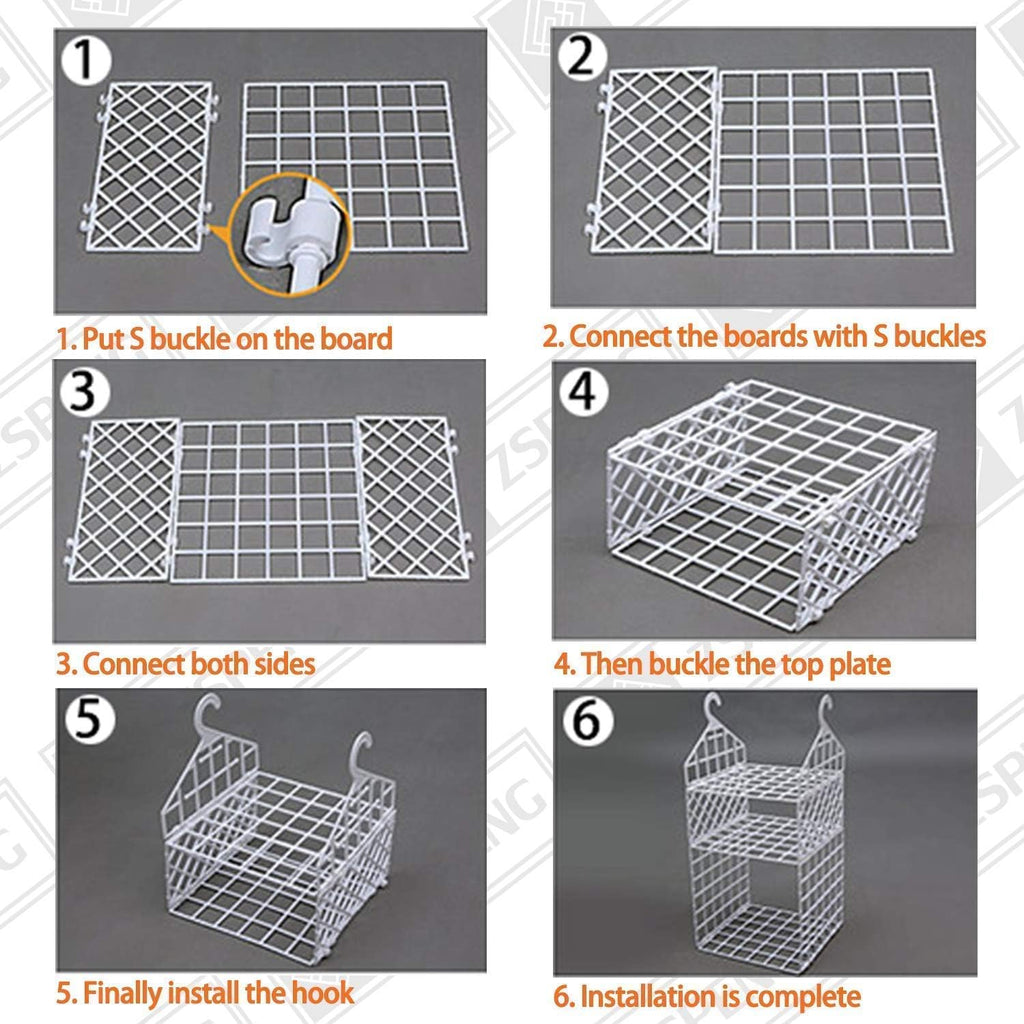 1

1. Put S buckle on the board

2

2. Connect the boards with S buckles

3

3. Connect both sides

4

4. Then buckle the top plate

5

5. Finally install the hook

6

6. Installation is complete