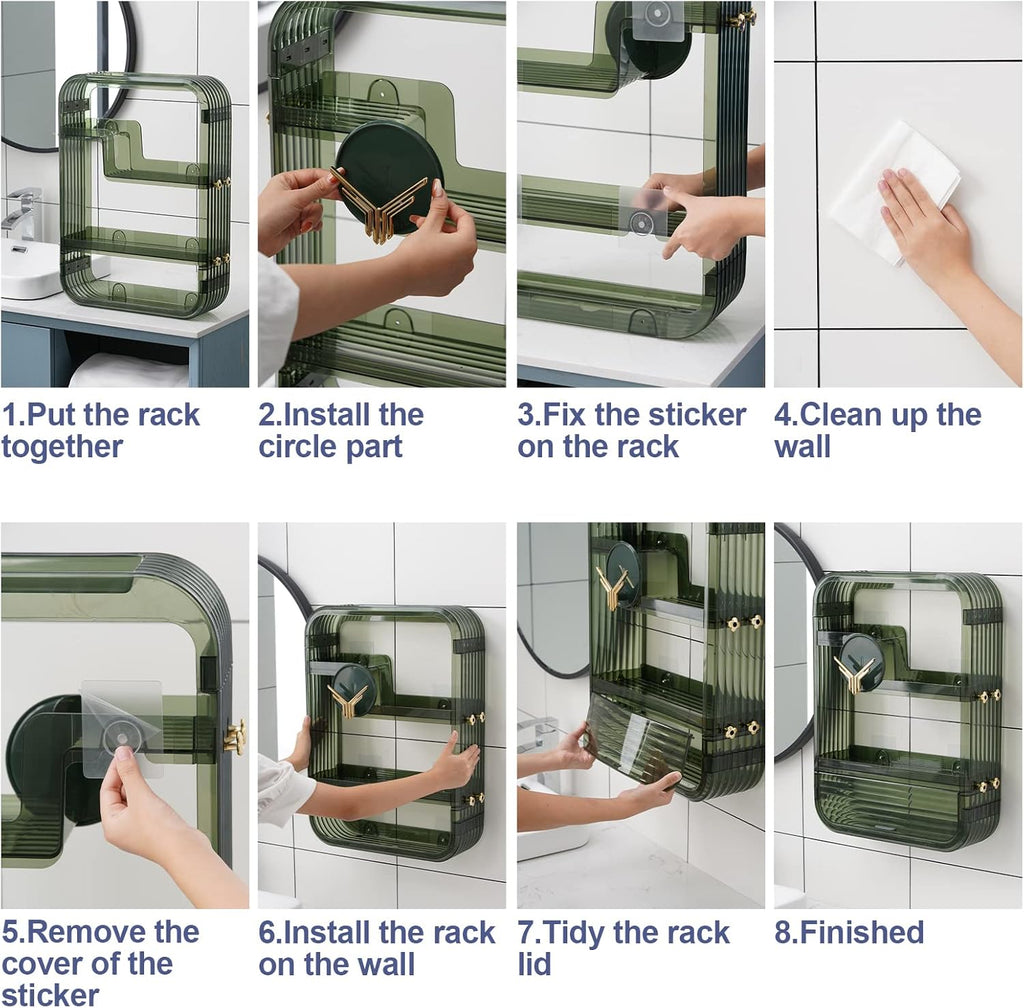 1.Put the rack together

2.Install the circle part

3.Fix the sticker on the rack

4.Clean up the wall

5.Remove the cover of the sticker

6.Install the rack on the wall

7.Tidy the rack lid

8.Finished