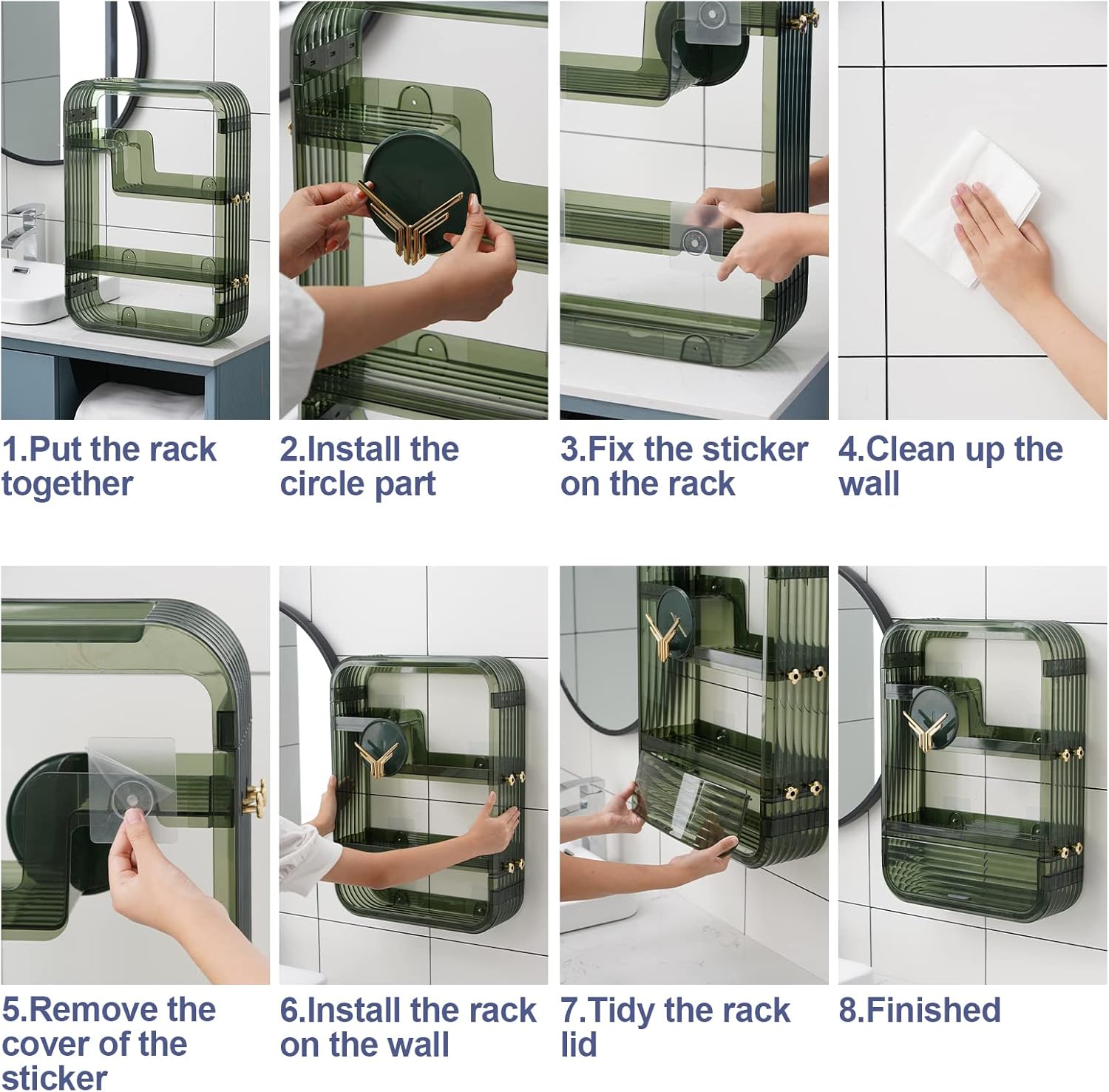 1.Put the rack together

2.Install the circle part

3.Fix the sticker on the rack

4.Clean up the wall

5.Remove the cover of the sticker

6.Install the rack on the wall

7.Tidy the rack lid

8.Finished