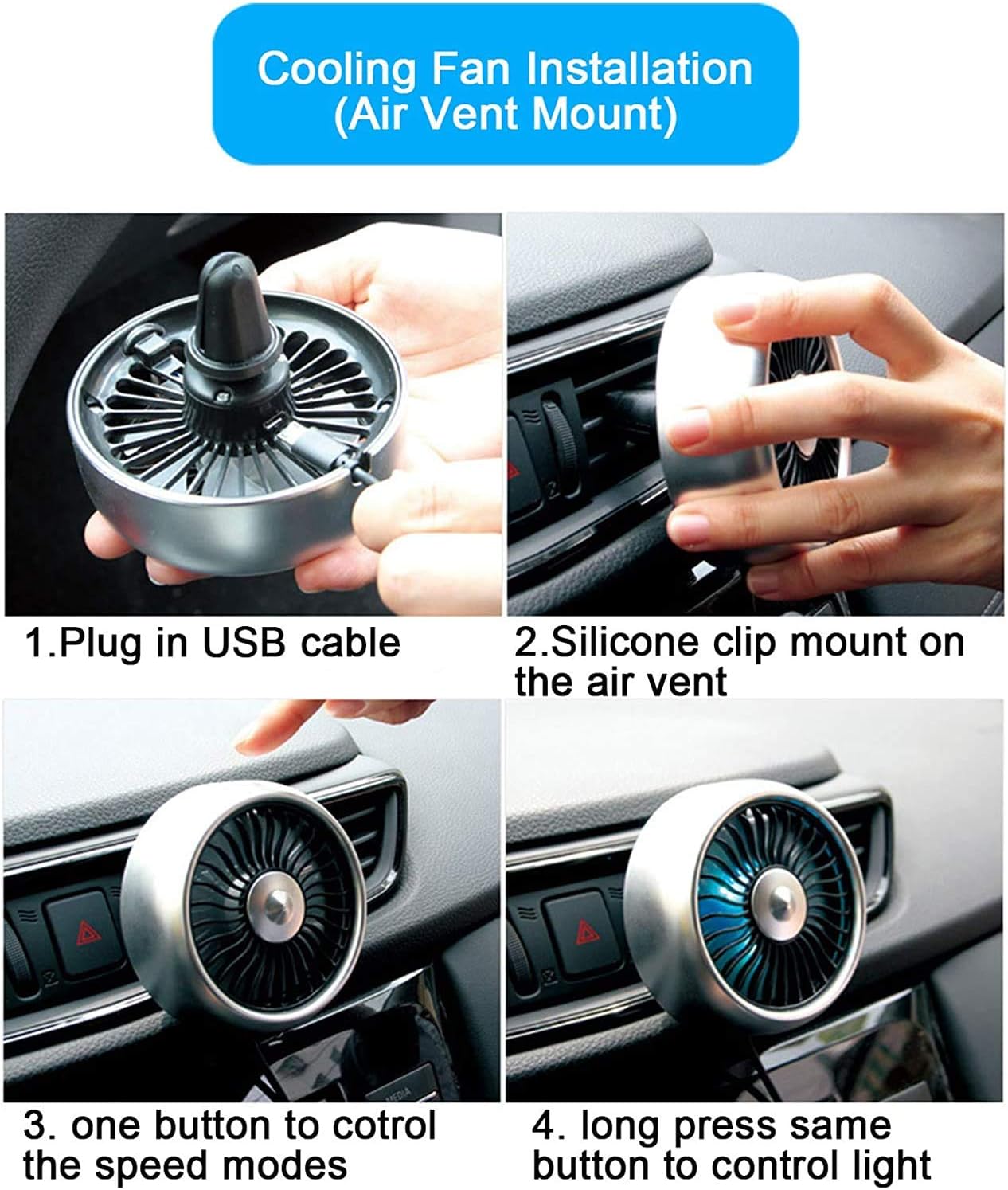 Cooling Fan Installation
(Air Vent Mount)

1.Plug in USB cable

2.Silicone clip mount on the air vent

3. one button to cotrol the speed modes

4. long press same button to control light