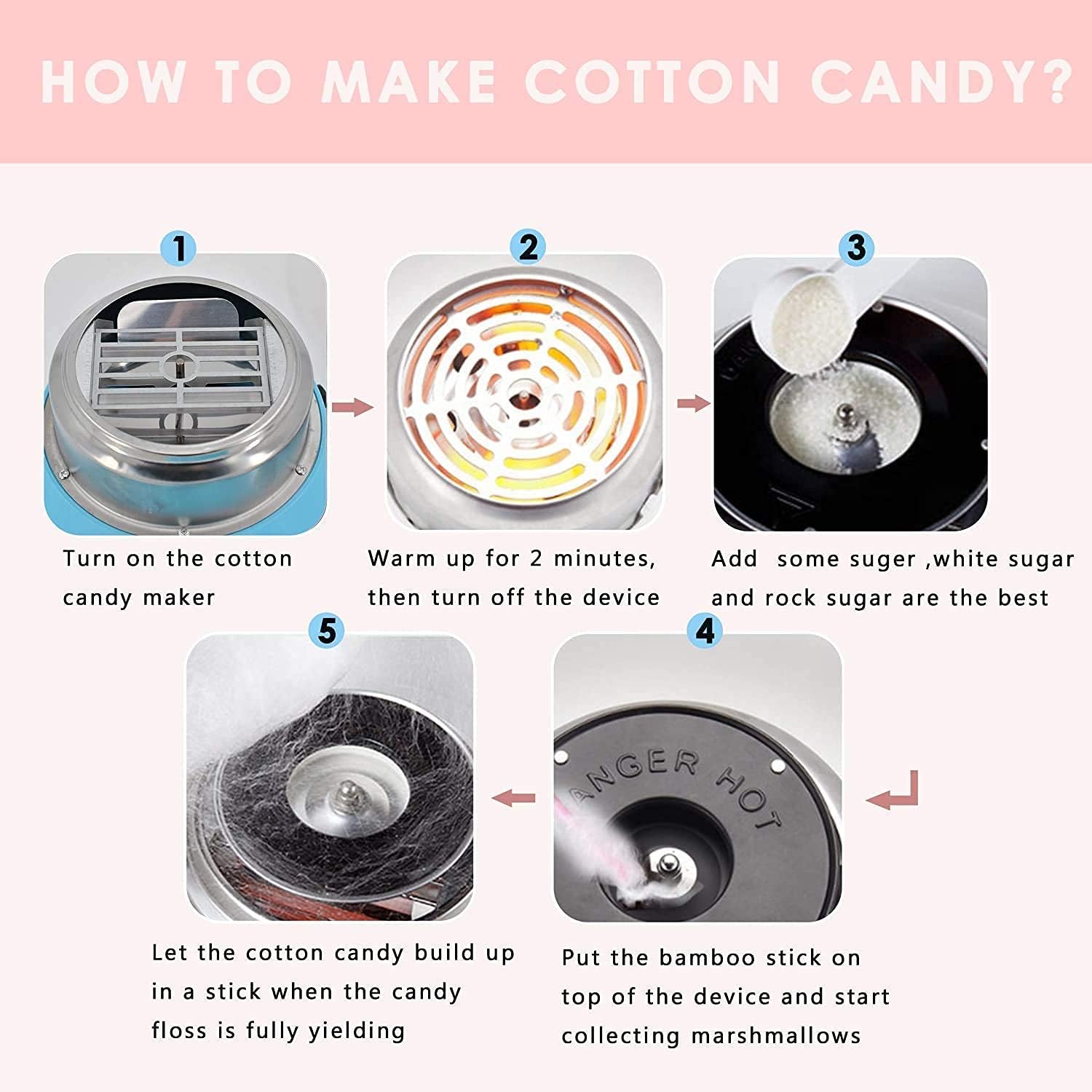 HOW TO MAKE COTTON CANDY?

1

Turn on the cotton candy maker

2

Warm up for 2 minutes, then turn off the device

3

Add some suger ,white sugar and rock sugar are the best

5

Let the cotton candy build up in a stick when the candy floss is fully yielding

4

ANGER HOT

Put the bamboo stick on top of the device and start collecting marshmallows