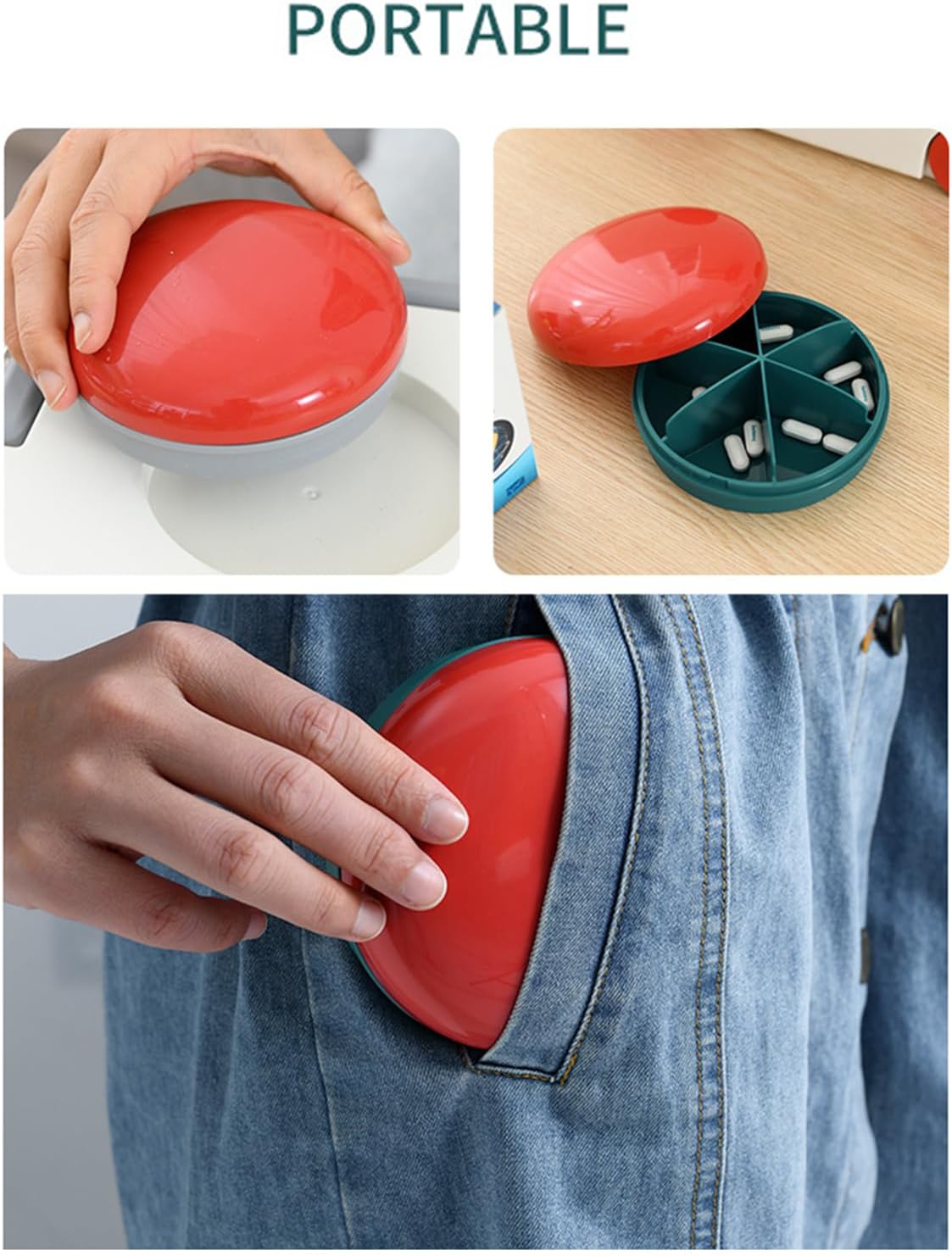 PORTABLE