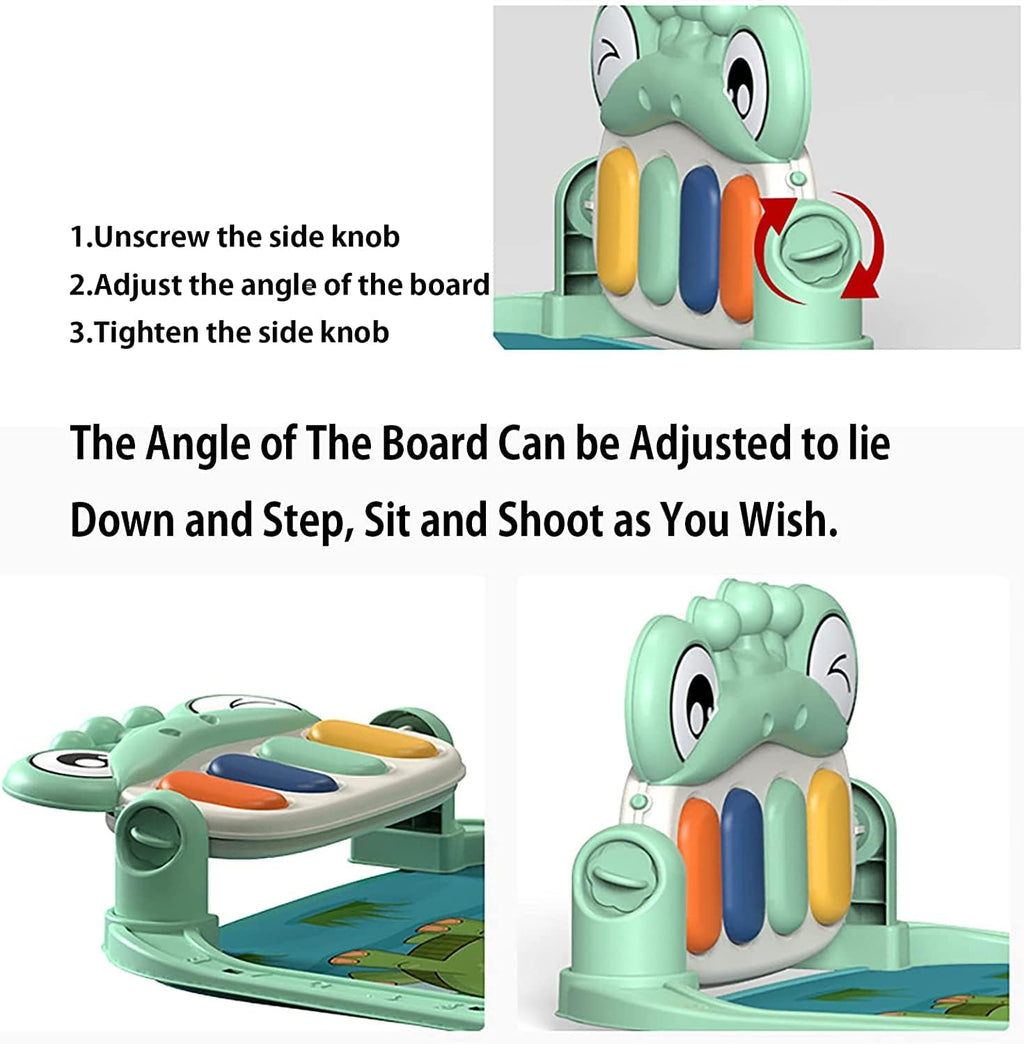 1.Unscrew the side knob
2.Adjust the angle of the board
3.Tighten the side knob

The Angle of The Board Can be Adjusted to lie Down and Step, Sit and Shoot as You Wish.