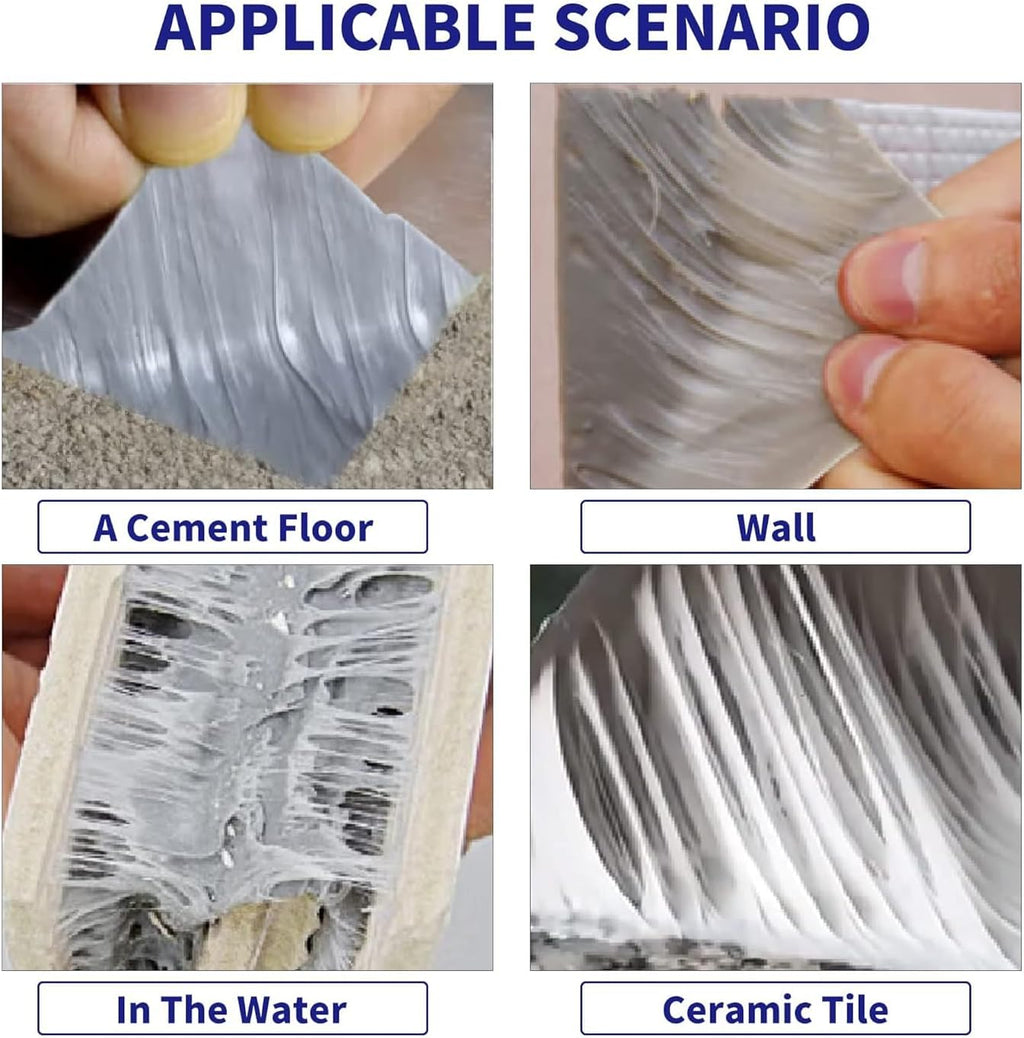 APPLICABLE SCENARIO

A Cement Floor

Wall

In The Water

Ceramic Tile