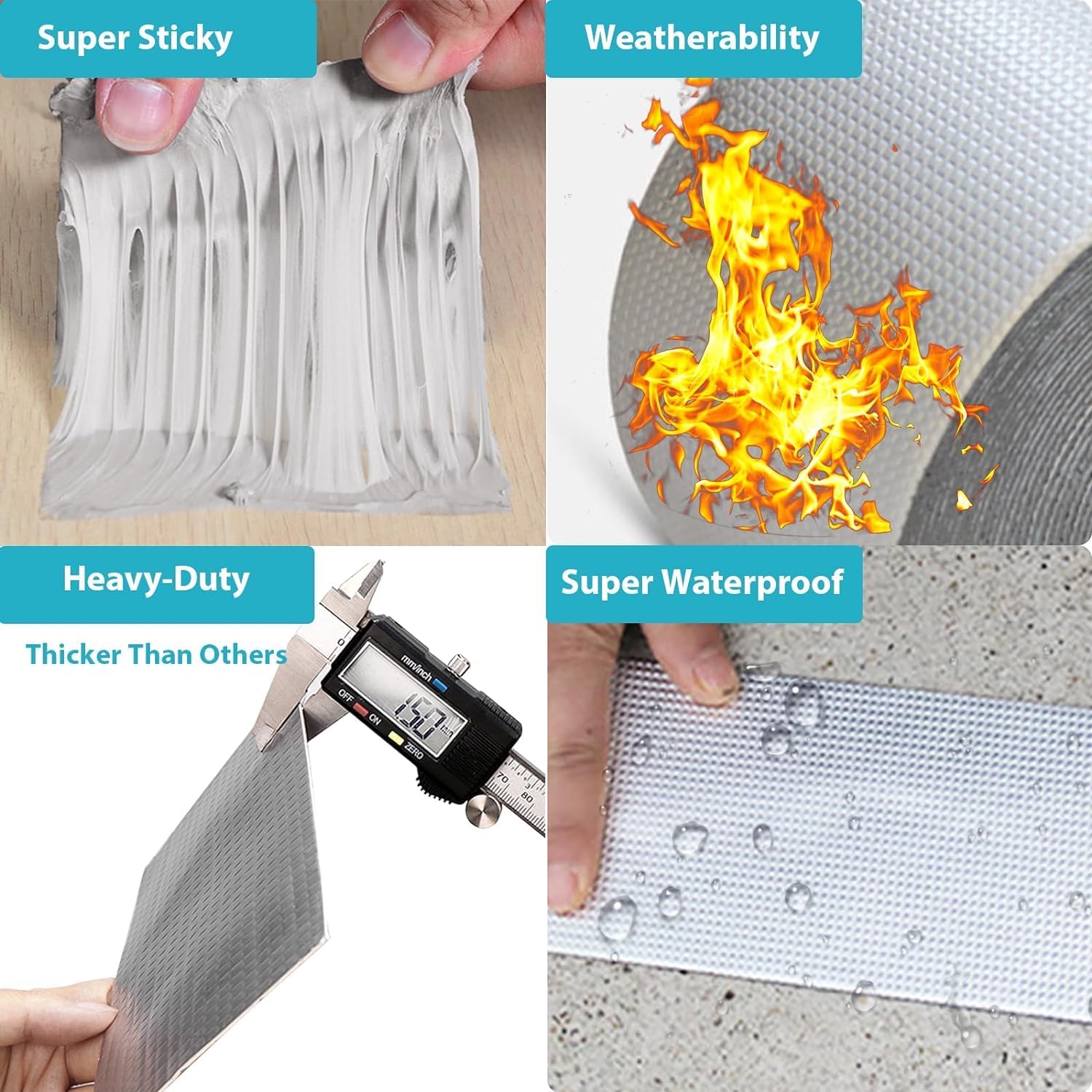 Super Sticky

Weatherability

Heavy-Duty

Thicker Than Others

mm/inch
OFF ON ZERO
1.50 mm
70 80

Super Waterproof