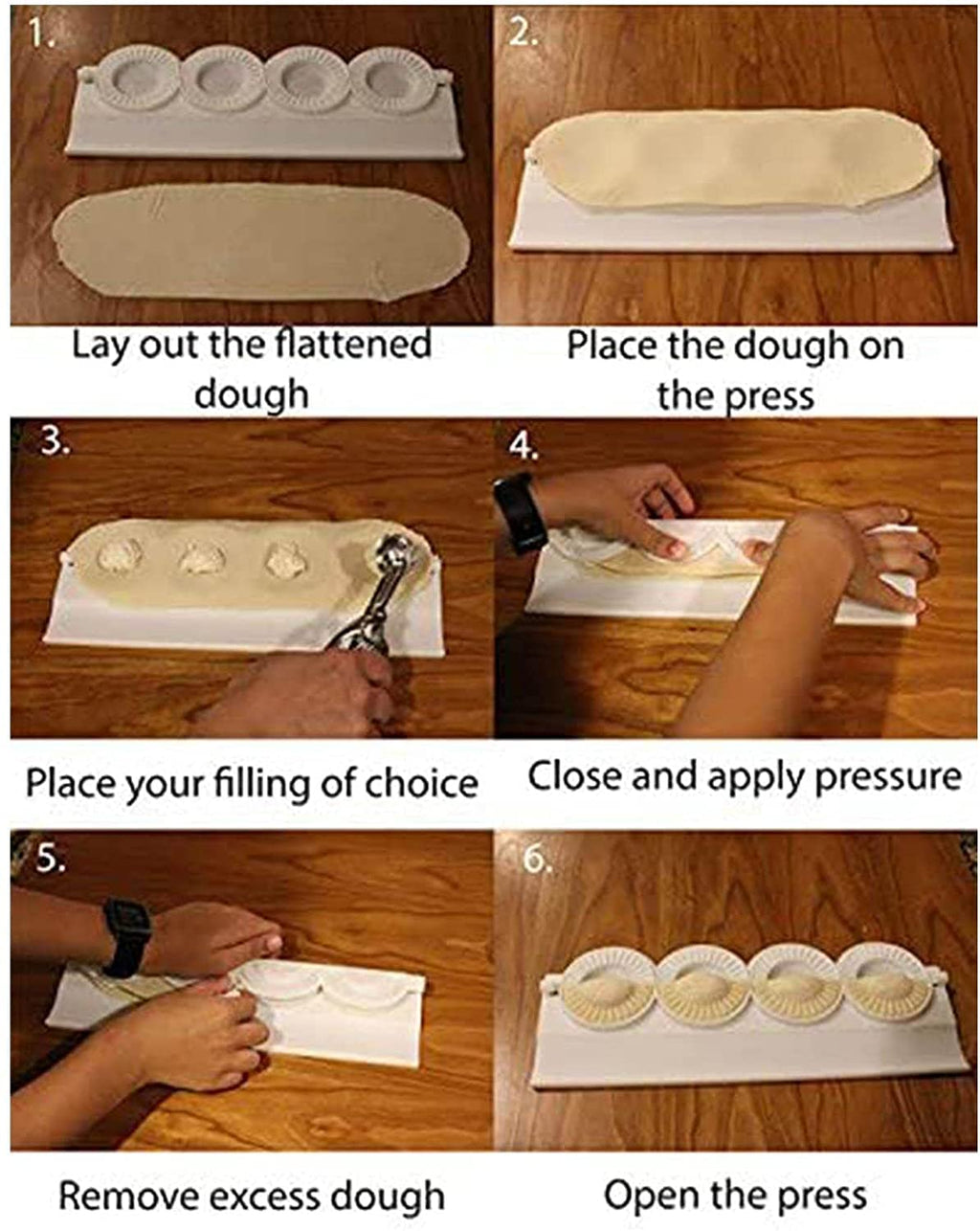 1.

Lay out the flattened dough

2.

Place the dough on the press

3.

Place your filling of choice

4.

Close and apply pressure

5.

Remove excess dough

6.

Open the press