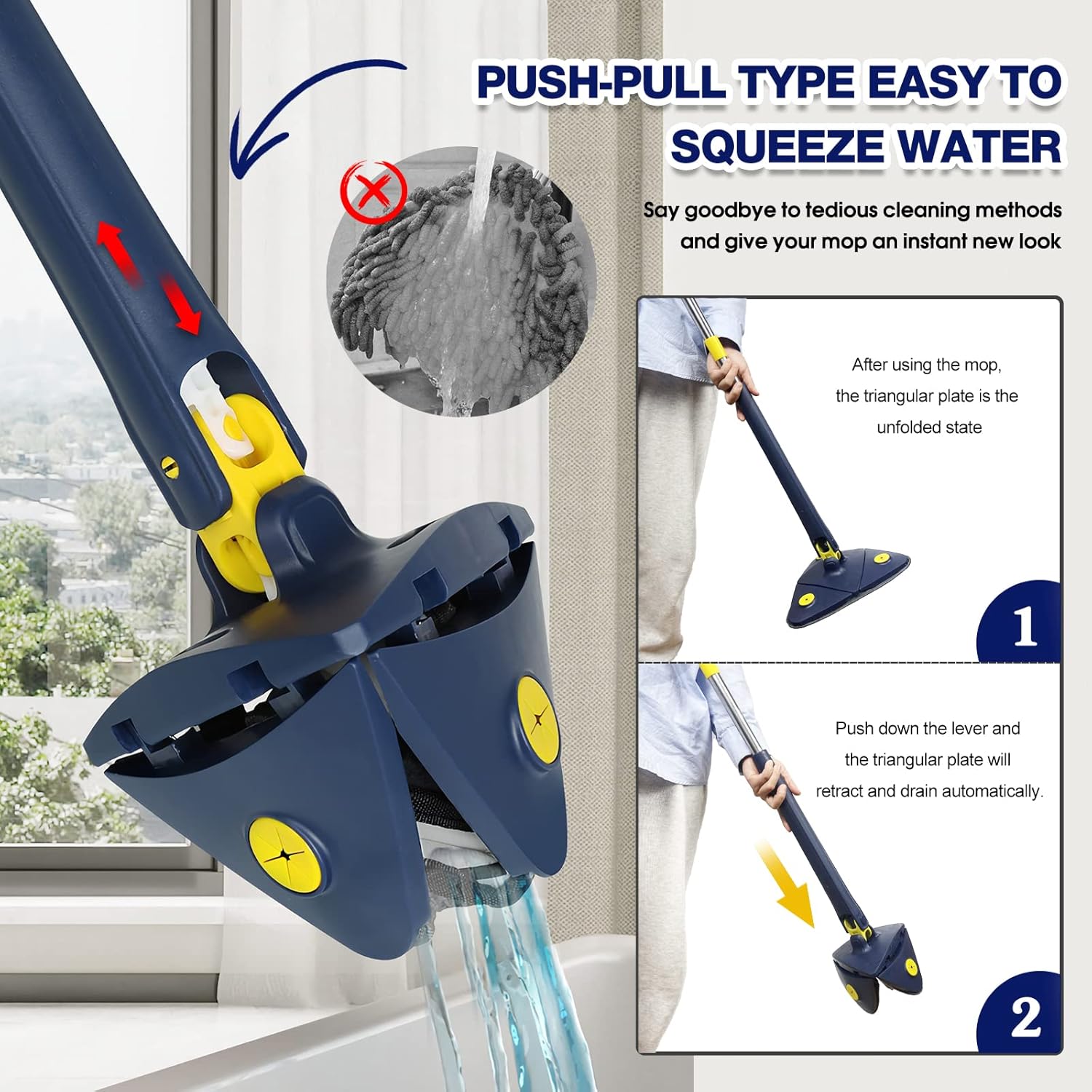 PUSH-PULL TYPE EASY TO SQUEEZE WATER

Say goodbye to tedious cleaning methods and give your mop an instant new look

After using the mop, the triangular plate is the unfolded state

1

Push down the lever and the triangular plate will retract and drain automatically.

2