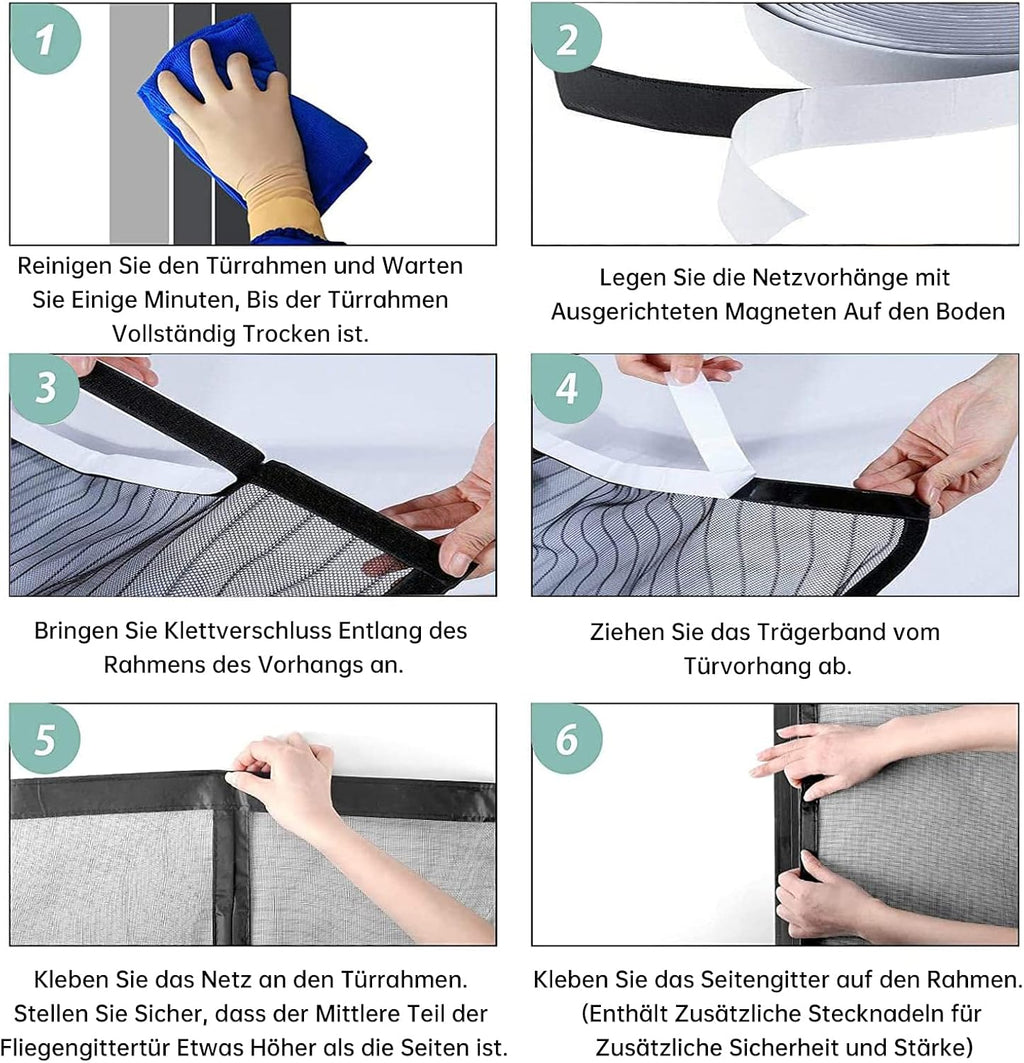 1

Reinigen Sie den Türrahmen und Warten Sie Einige Minuten, Bis der Türrahmen Vollständig Trocken ist.

2

Legen Sie die Netzvorhänge mit Ausgerichteten Magneten Auf den Boden

3

Bringen Sie Klettverschluss Entlang des Rahmens des Vorhangs an.

4

Ziehen Sie das Trägerband vom Türvorhang ab.

5

Kleben Sie das Netz an den Türrahmen. Stellen Sie Sicher, dass der Mittlere Teil der Fliegengittertür Etwas Höher als die Seiten ist.

6

Kleben Sie das Seitengitter auf den Rahmen. (Enthält Zusätzliche Stecknadeln für Zusätzliche Sicherheit und Stärke)