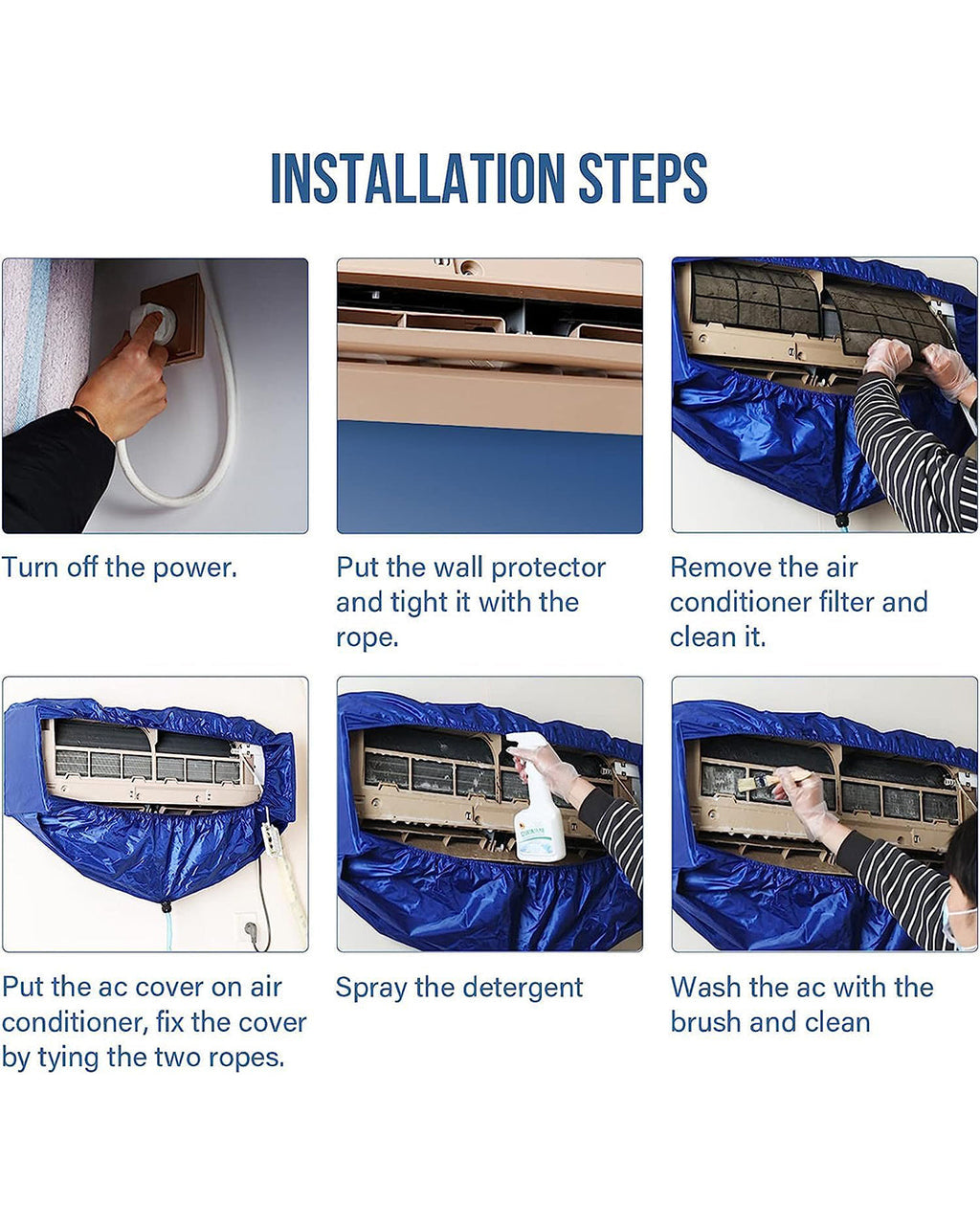 INSTALLATION STEPS

Turn off the power.

Put the wall protector and tight it with the rope.

Remove the air conditioner filter and clean it.

Put the ac cover on air conditioner, fix the cover by tying the two ropes.

Spray the detergent

Wash the ac with the brush and clean