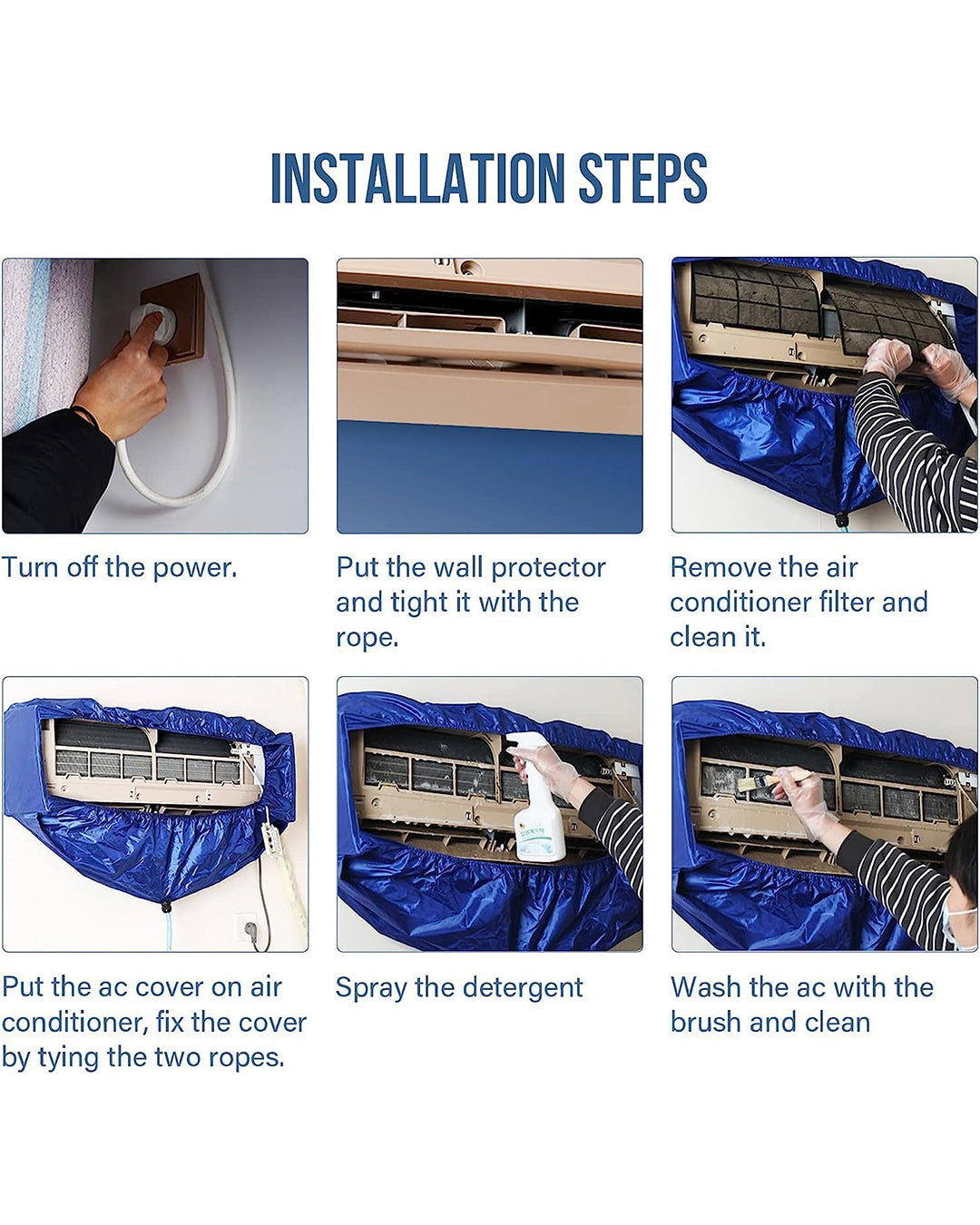 INSTALLATION STEPS

Turn off the power.

Put the wall protector and tight it with the rope.

Remove the air conditioner filter and clean it.

Put the ac cover on air conditioner, fix the cover by tying the two ropes.

Spray the detergent

Wash the ac with the brush and clean