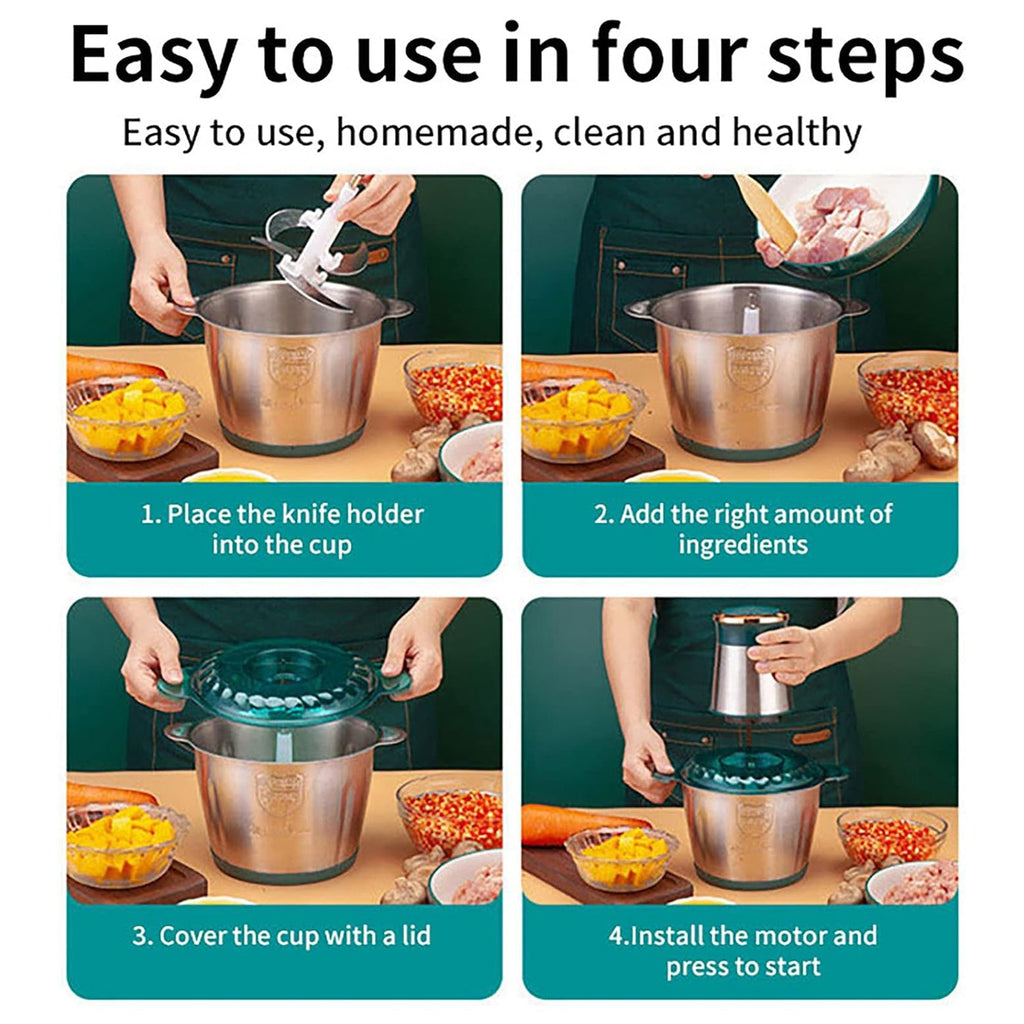 Easy to use in four steps

Easy to use, homemade, clean and healthy

1. Place the knife holder into the cup

2. Add the right amount of ingredients

3. Cover the cup with a lid

4.Install the motor and press to start