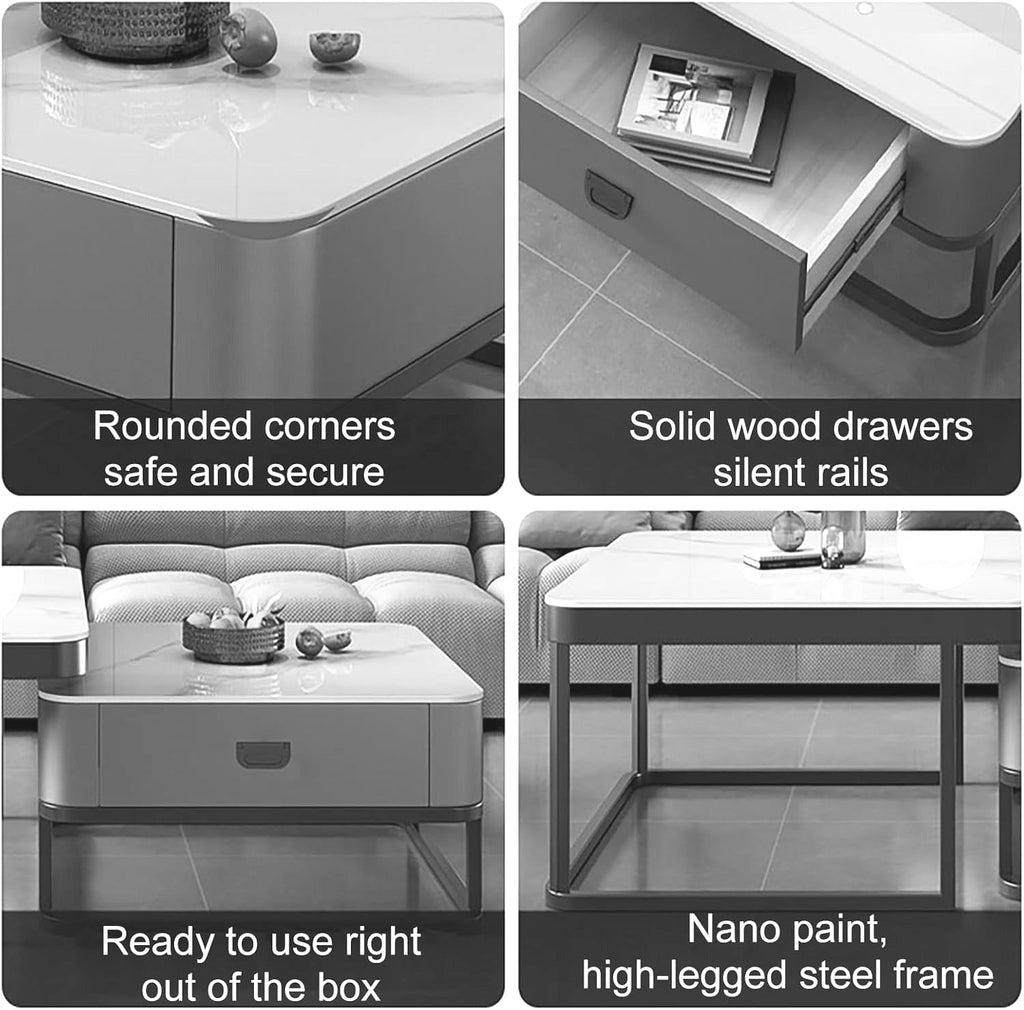 Rounded corners
safe and secure

Solid wood drawers
silent rails

Ready to use right
out of the box

Nano paint,
high-legged steel frame